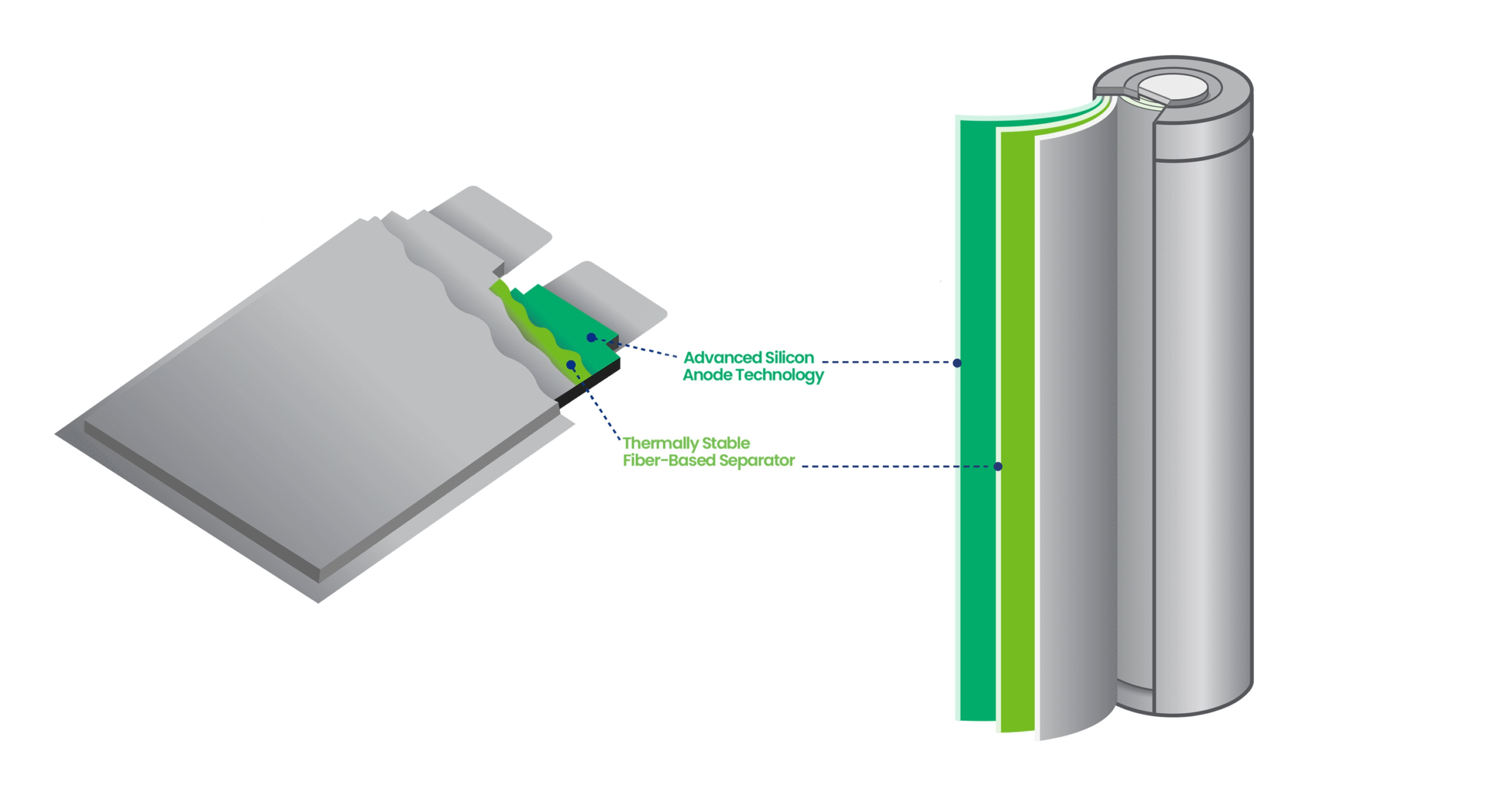 Advanced Silicon Anode Technology

Thermally Stable Fiber-Based Separator