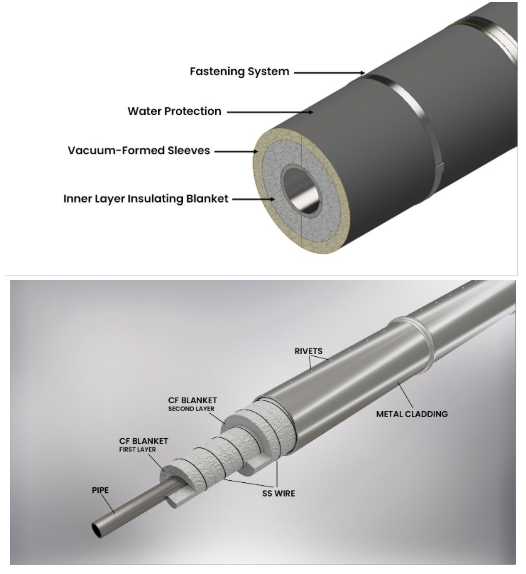 Fastening System

Water Protection

Vacuum-Formed Sleeves

Inner Layer Insulating Blanket

RIVETS

CF BLANKET
SECOND LAYER

METAL CLADDING

CF BLANKET
FIRST LAYER

PIPE

SS WIRE