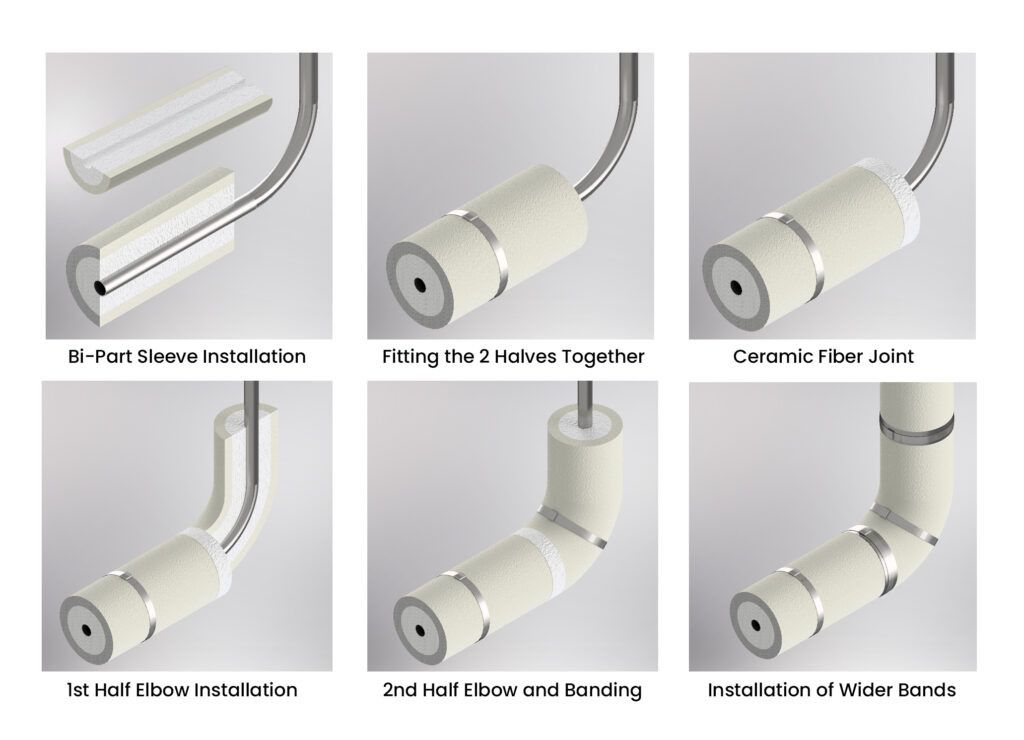 Bi-Part Sleeve Installation

Fitting the 2 Halves Together

Ceramic Fiber Joint

1st Half Elbow Installation

2nd Half Elbow and Banding

Installation of Wider Bands